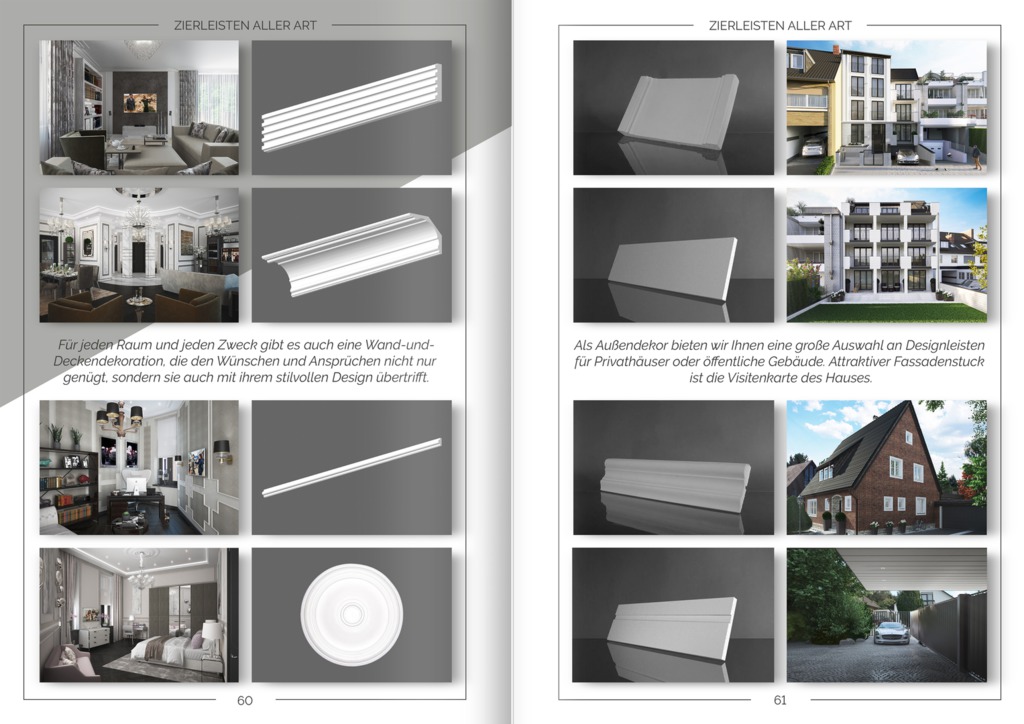 ZIERLEISTEN ALLER ART

Für jeden Raum und jeden Zweck gibt es auch eine Wand-und-Deckendekoration, die den Wünschen und Ansprüchen nicht nur genügt, sondern sie auch mit ihrem stilvollen Design übertrifft.

60

ZIERLEISTEN ALLER ART

Als Außendekor bieten wir Ihnen eine große Auswahl an Designleisten für Privathäuser oder öffentliche Gebäude. Attraktiver Fassadenstuck ist die Visitenkarte des Hauses.

61