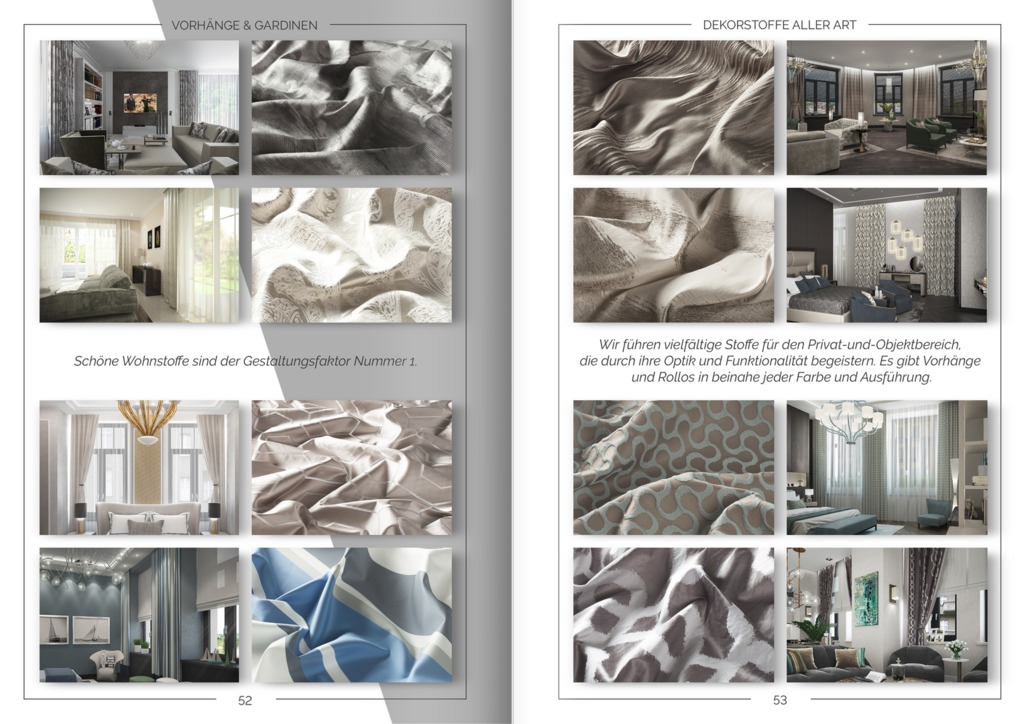 VORHÄNGE & GARDINEN

Schöne Wohnstoffe sind der Gestaltungsfaktor Nummer 1.

52

DEKORSTOFFE ALLER ART

Wir führen vielfältige Stoffe für den Privat-und-Objektbereich, die durch ihre Optik und Funktionalität begeistern. Es gibt Vorhänge und Rollos in beinahe jeder Farbe und Ausführung.

53